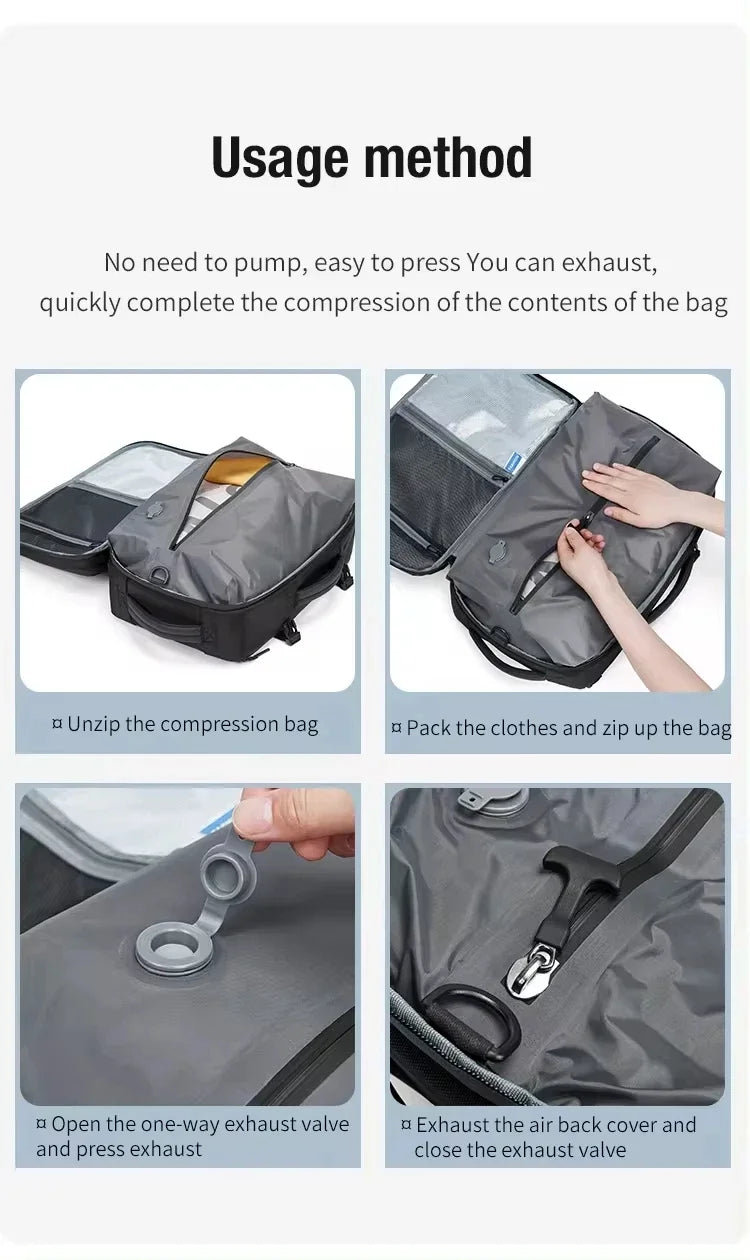 Usage method

No need to pump, easy to press You can exhaust, quickly complete the compression of the contents of the bag

¤ Unzip the compression bag

¤ Pack the clothes and zip up the bag

¤ Open the one-way exhaust valve and press exhaust

¤ Exhaust the air back cover and close the exhaust valve